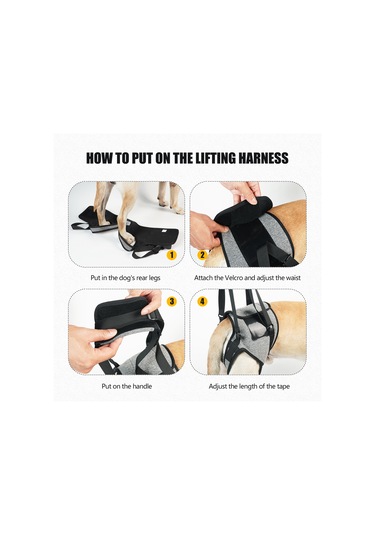 HOW TO PUT ON THE LIFTING HARNESS

1

Put in the dog's rear legs

2

Attach the Velcro and adjust the waist

3

Put on the handle

4

Adjust the length of the tape