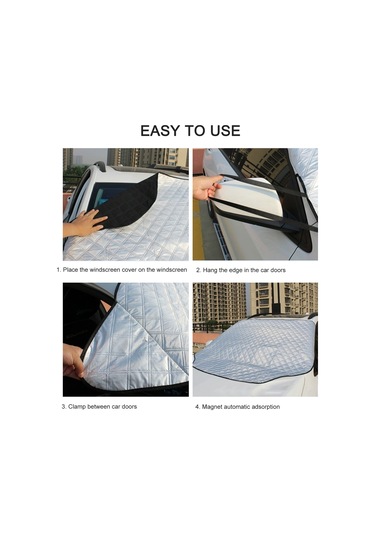 EASY TO USE

1. Place the windscreen cover on the windscreen

2. Hang the edge in the car doors

3. Clamp between car doors

4. Magnet automatic adsorption