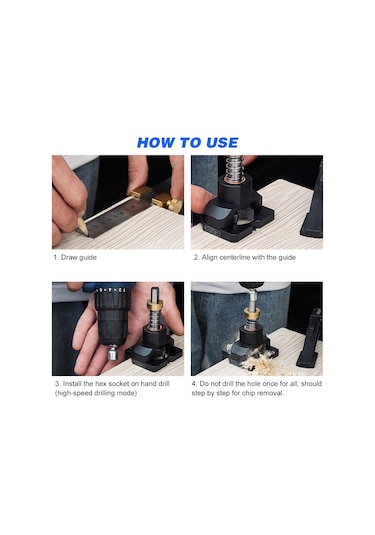 HOW TO USE

1. Draw guide

2. Align centerline with the guide

3. Install the hex socket on hand drill (high-speed drilling mode)

4. Do not drill the hole once for all, should step by step for chip removal.