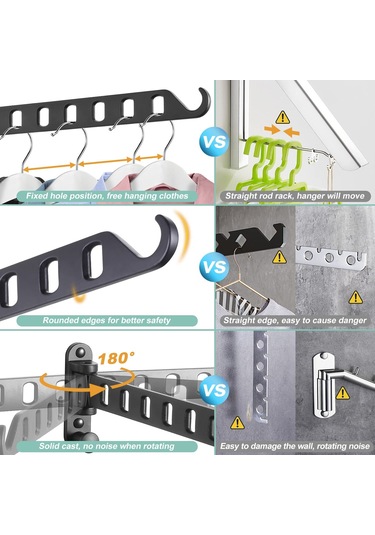 Fixed hole position, free hanging clothes

VS

Straight rod rack, hanger will move

Rounded edges for better safety

VS

Straight edge, easy to cause danger

180°

Solid cast, no noise when rotating

VS

Easy to damage the wall, rotating noise