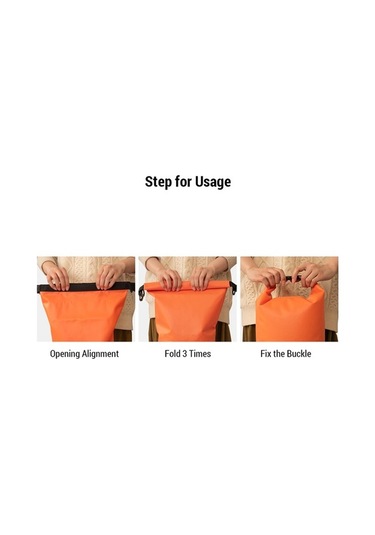 Step for Usage

Opening Alignment

Fold 3 Times

Fix the Buckle