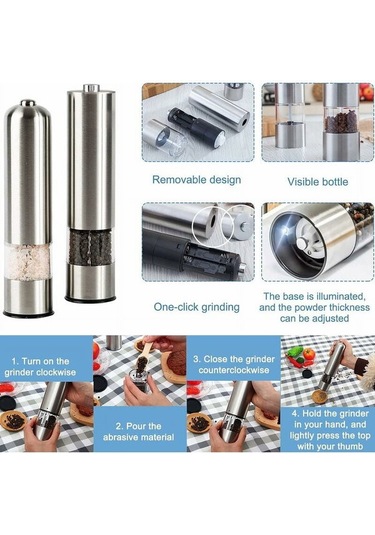 Removable design

Visible bottle

One-click grinding

The base is illuminated, and the powder thickness can be adjusted

1. Turn on the grinder clockwise

2. Pour the abrasive material

3. Close the grinder counterclockwise

4. Hold the grinder in your hand, and lightly press the top with your thumb