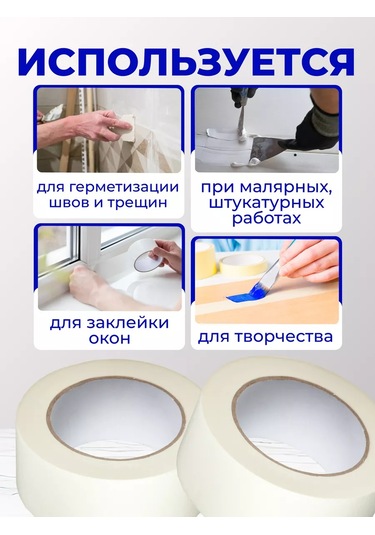 ИСПОЛЬЗУЕТСЯ

для герметизации швов и трещин

при малярных, штукатурных работах

для заклейки окон

для творчества