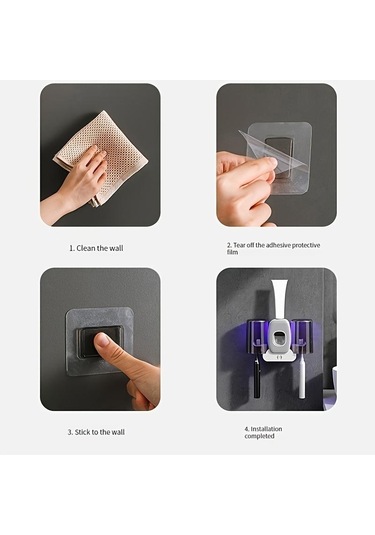 1. Clean the wall

2. Tear off the adhesive protective film

3. Stick to the wall

4. Installation completed