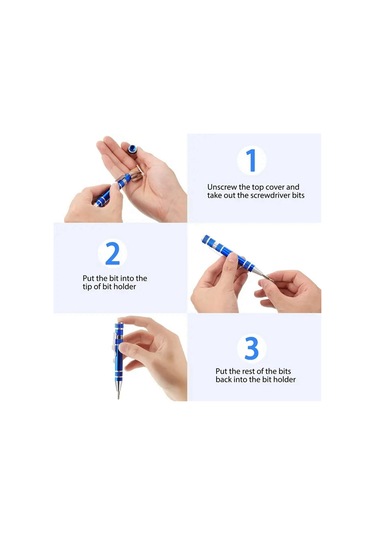 1

Unscrew the top cover and take out the screwdriver bits

2

Put the bit into the tip of bit holder

3

Put the rest of the bits back into the bit holder