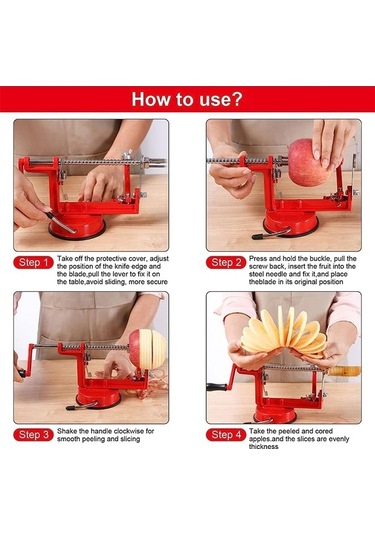 How to use?

Step 1 Take off the protective cover, adjust the position of the knife edge and the blade,pull the lever to fix it on the table,avoid sliding, more secure

Step 2 Press and hold the buckle, pull the screw back, insert the fruit into the steel needle and fix it,and place theblade in its original position

Step 3 Shake the handle clockwise for smooth peeling and slicing

Step 4 Take the peeled and cored apples,and the slices are evenly thickness