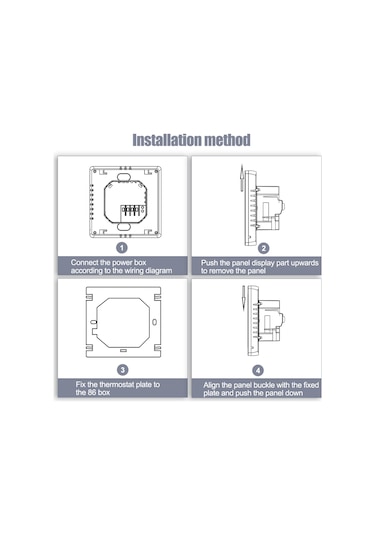 Installation method

1
Connect the power box according to the wiring diagram

2
Push the panel display part upwards to remove the panel

3
Fix the thermostat plate to the 86 box

4
Align the panel buckle with the fixed plate and push the panel down