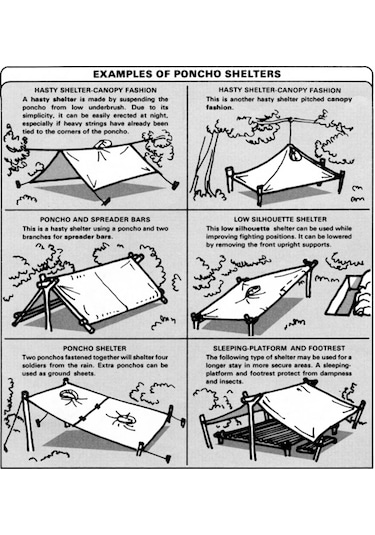 EXAMPLES OF PONCHO SHELTERS

HASTY SHELTER-CANOPY FASHION

A hasty shelter is made by suspending the poncho from low underbrush. Due to its simplicity, it can be easily erected at night, especially if heavy strings have already been tied to the corners of the poncho.

HASTY SHELTER-CANOPY FASHION

This is another hasty shelter pitched canopy fashion.

PONCHO AND SPREADER BARS

This is a hasty shelter using a poncho and two branches for spreader bars.

LOW SILHOUETTE SHELTER

This low silhouette shelter can be used while improving fighting positions. It can be lowered by removing the front upright supports.

PONCHO SHELTER

Two ponchos fastened together will shelter four soldiers from the rain. Extra ponchos can be used as ground sheets.

SLEEPING-PLATFORM AND FOOTREST

The following type of shelter may be used for a longer stay in more secure areas. A sleeping-platform and footrest protect from dampness and insects.