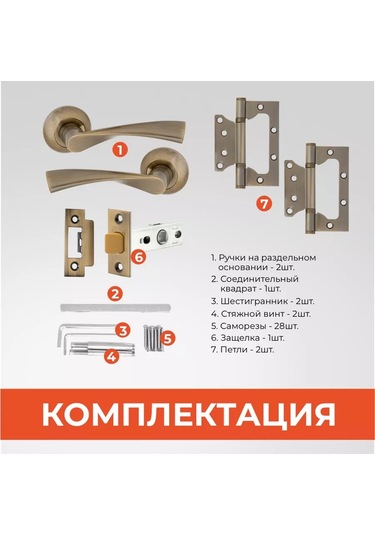 1

7

6

2

3

5

4

1. Ручки на раздельном основании - 2шт.
2. Соединительный квадрат - 1шт.
3. Шестигранник - 2шт.
4. Стяжной винт - 2шт.
5. Саморезы - 28шт.
6. Защелка - 1шт.
7. Петли - 2шт.

КОМПЛЕКТАЦИЯ