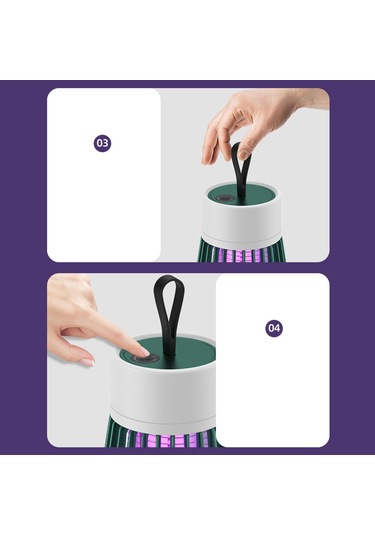 03

04