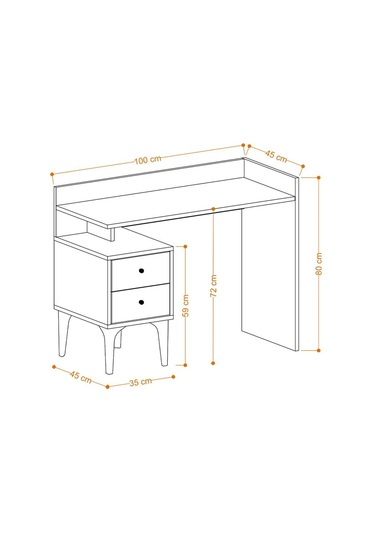 100 cm
45 cm
80 cm
72 cm
59 cm
45 cm
35 cm