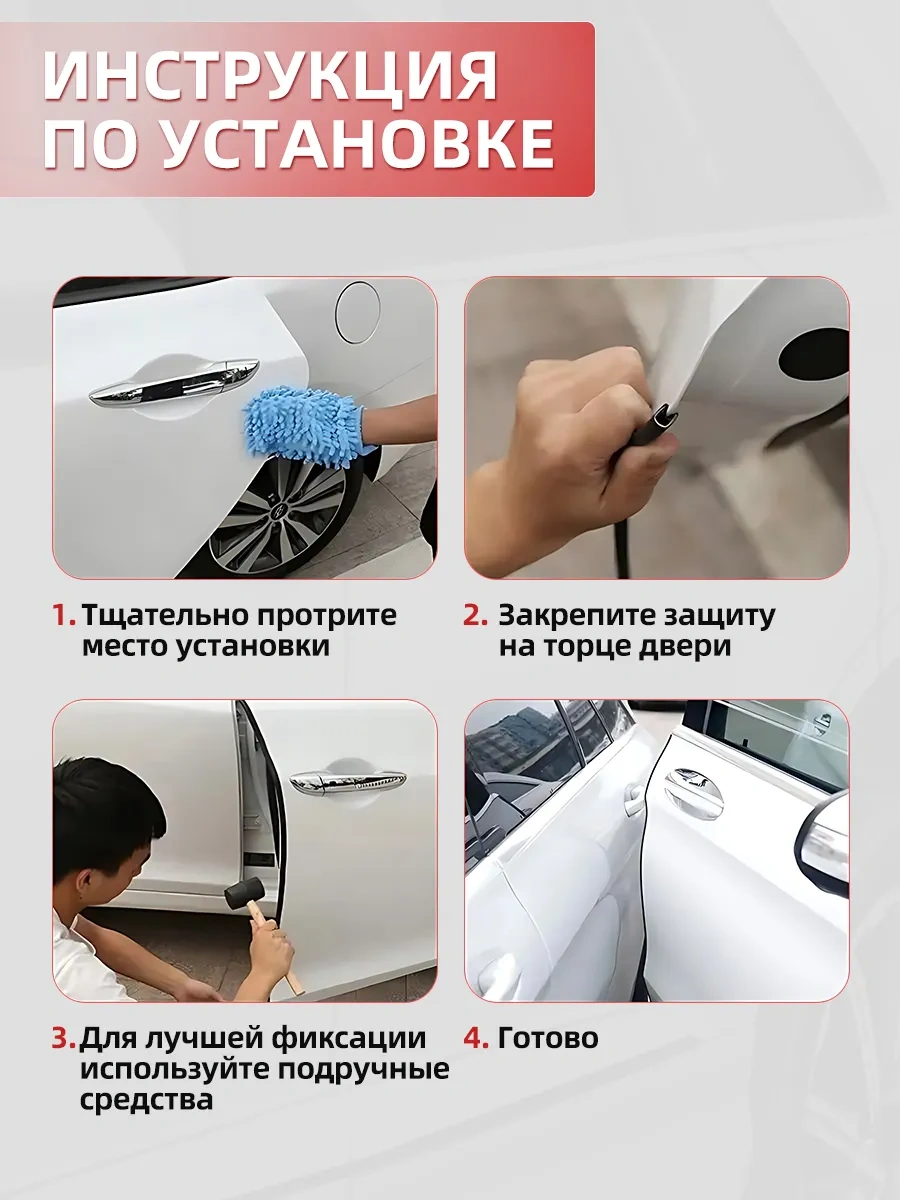 ИНСТРУКЦИЯ ПО УСТАНОВКЕ

1. Тщательно протрите место установки

2. Закрепите защиту на торце двери

3. Для лучшей фиксации используйте подручные средства

4. Готово