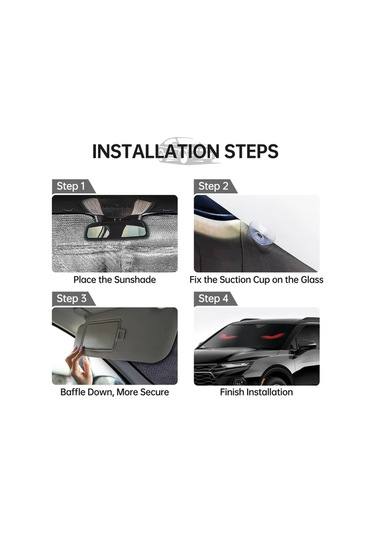 INSTALLATION STEPS

Step 1

Place the Sunshade

Step 2

Fix the Suction Cup on the Glass

Step 3

Baffle Down, More Secure

Step 4

Finish Installation