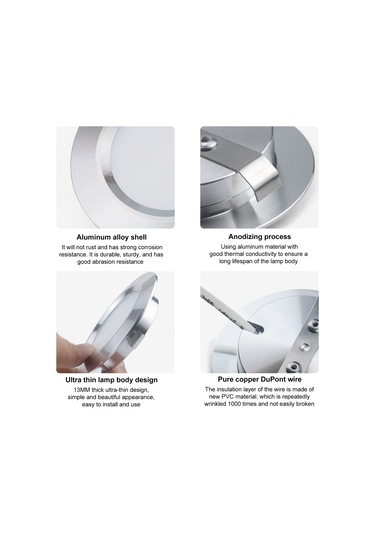 Aluminum alloy shell
It will not rust and has strong corrosion resistance. It is durable, sturdy, and has good abrasion resistance

Anodizing process
Using aluminum material with good thermal conductivity to ensure a long lifespan of the lamp body

Ultra thin lamp body design
13MM thick ultra-thin design, simple and beautiful appearance, easy to install and use

Pure copper DuPont wire
The insulation layer of the wire is made of new PVC material, which is repeatedly wrinkled 1000 times and not easily broken