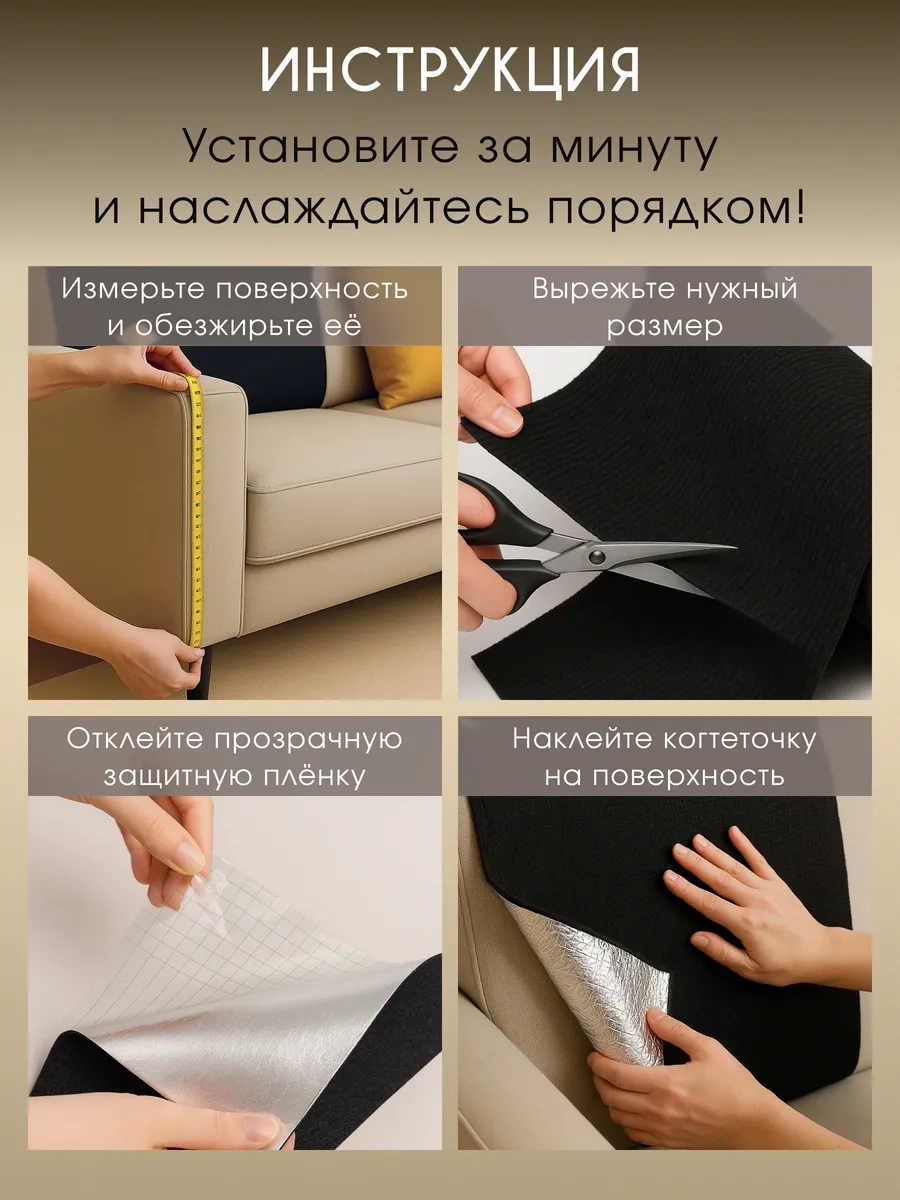 ИНСТРУКЦИЯ

Установите за минуту и наслаждайтесь порядком!

Измерьте поверхность и обезжирьте её

Вырежьте нужный размер

Отклейте прозрачную защитную плёнку

Наклейте когтеточку на поверхность