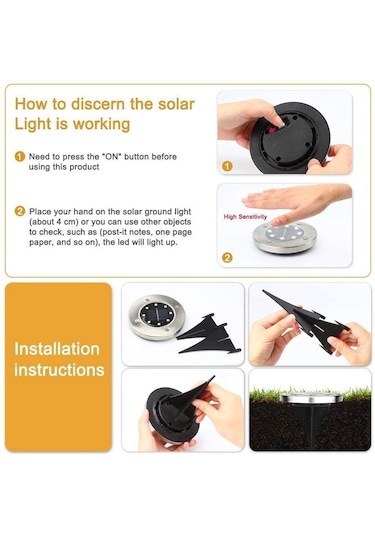 How to discern the solar Light is working

1 Need to press the "ON" button before using this product

2 Place your hand on the solar ground light (about 4 cm) or you can use other objects to check, such as (post-it notes, one page paper, and so on), the led will light up.

1

High Sensitivity

2

Installation instructions