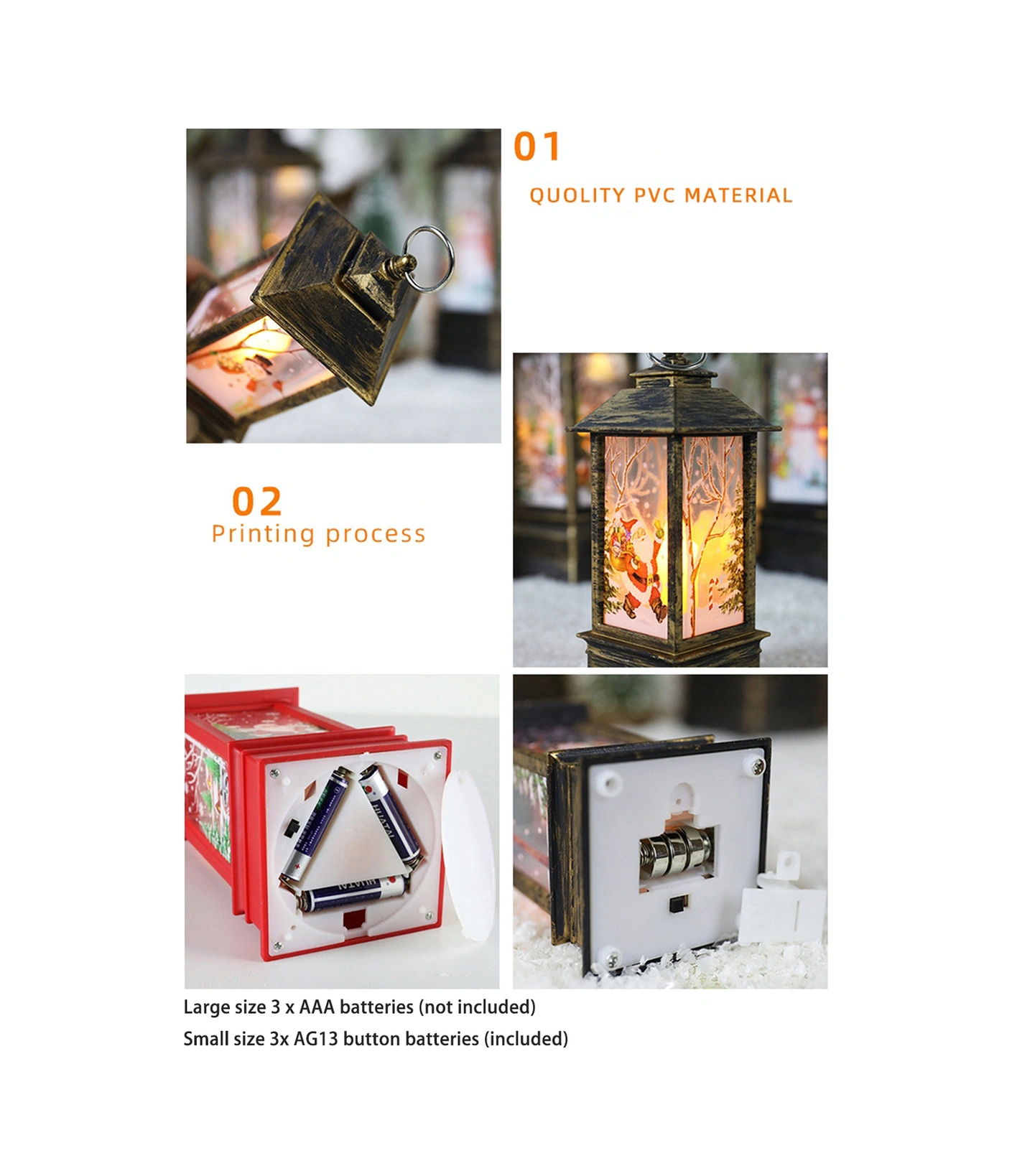 01
QUOLITY PVC MATERIAL

02
Printing process

HUATAI

HUATAI

Large size 3 x AAA batteries (not included)
Small size 3x AG13 button batteries (included)