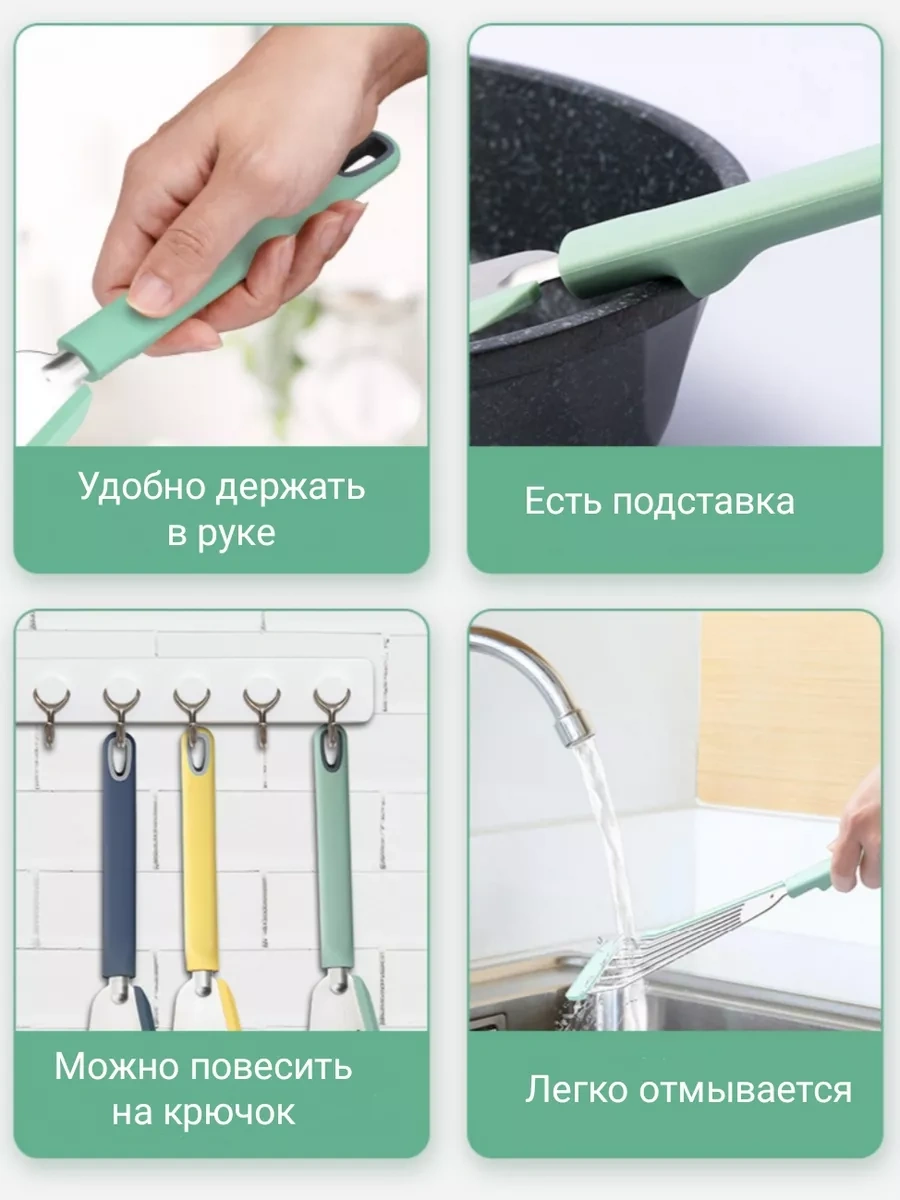 Удобно держать в руке

Есть подставка

Можно повесить на крючок

Легко отмывается