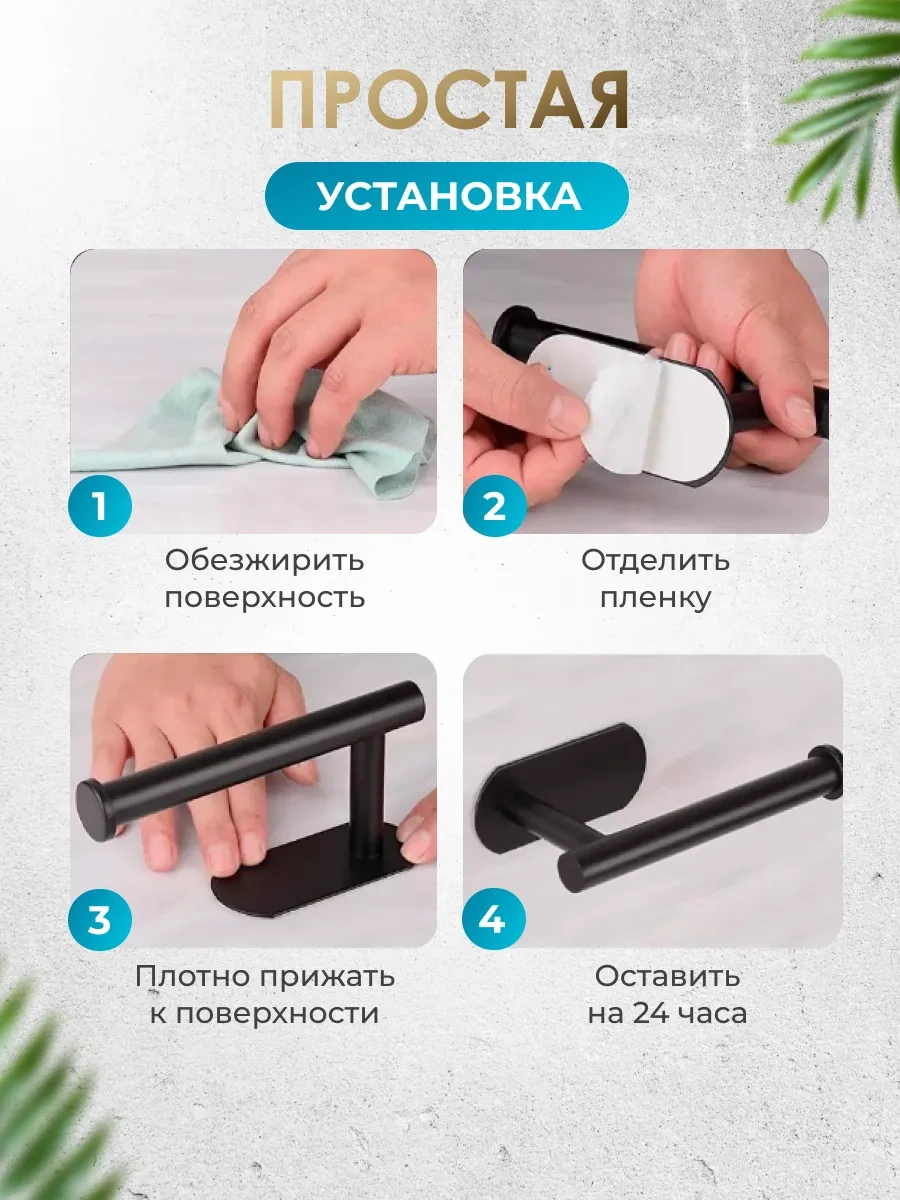 ПРОСТАЯ

УСТАНОВКА

1

Обезжирить поверхность

2

Отделить пленку

3

Плотно прижать к поверхности

4

Оставить на 24 часа