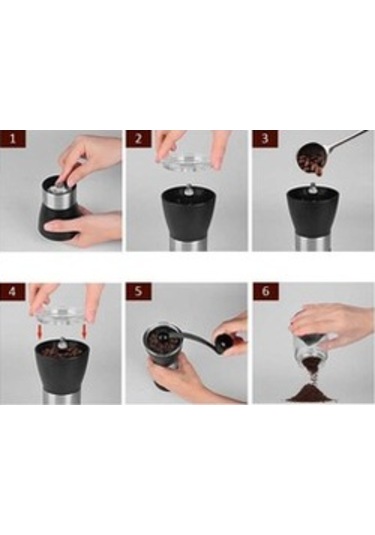 1

2

3

4

5

6