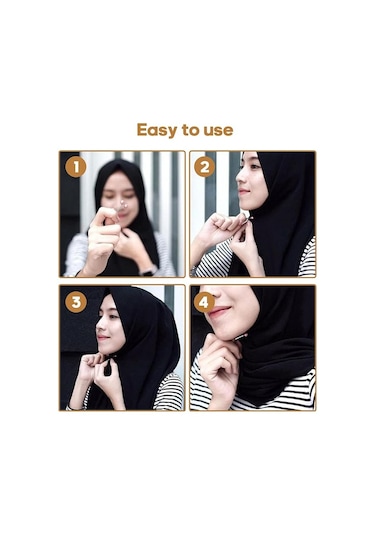 Easy to use

1

2

3

4