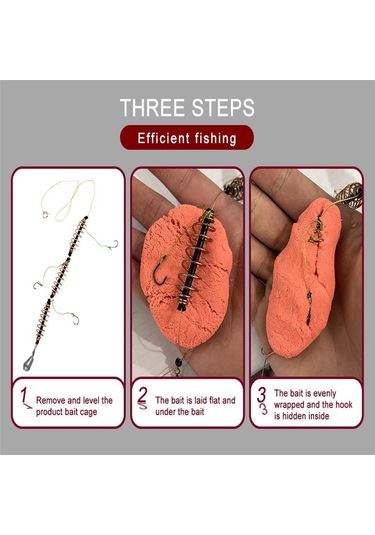 THREE STEPS

Efficient fishing

1 Remove and level the product bait cage

2 The bait is laid flat and under the bait

3 The bait is evenly wrapped and the hook is hidden inside