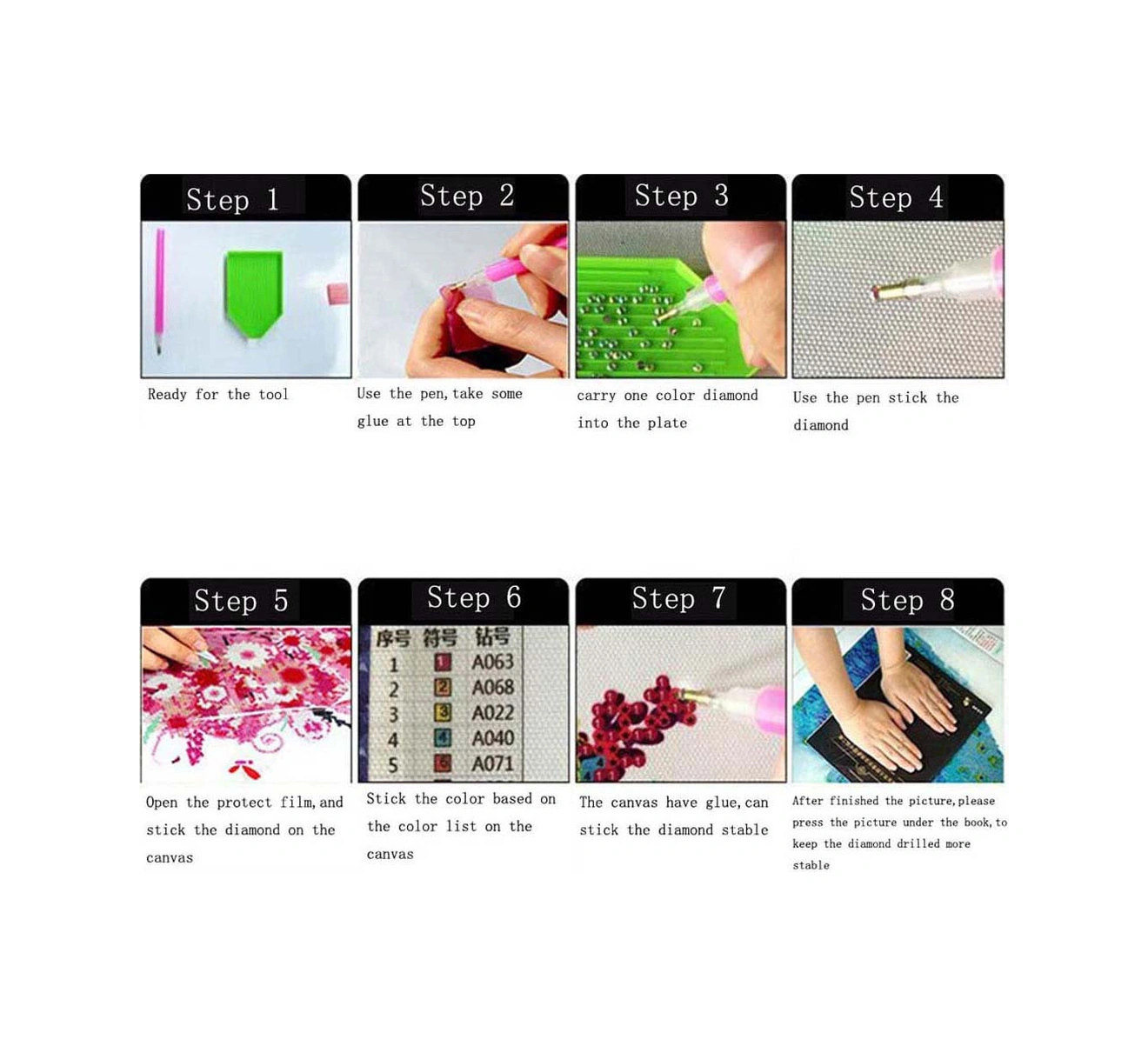 Step 1

Ready for the tool

Step 2

Use the pen, take some glue at the top

Step 3

carry one color diamond into the plate

Step 4

Use the pen stick the diamond

Step 5

Open the protect film, and stick the diamond on the canvas

Step 6

| 序号 | 符号 | 钻号 |
|---|---|---|
| 1 | 1 | A063 |
| 2 | 2 | A068 |
| 3 | 3 | A022 |
| 4 | 4 | A040 |
| 5 | 5 | A071 |

Stick the color based on the color list on the canvas

Step 7

The canvas have glue, can stick the diamond stable

Step 8

After finished the picture, please press the picture under the book, to keep the diamond drilled more stable