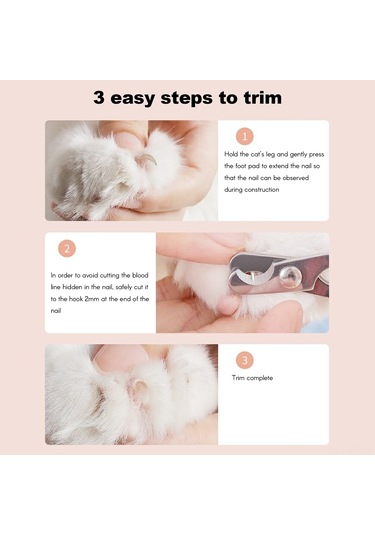 3 easy steps to trim

1

Hold the cat's leg and gently press the foot pad to extend the nail so that the nail can be observed during construction

2

In order to avoid cutting the blood line hidden in the nail, safely cut it to the hook 2mm at the end of the nail

3

Trim complete