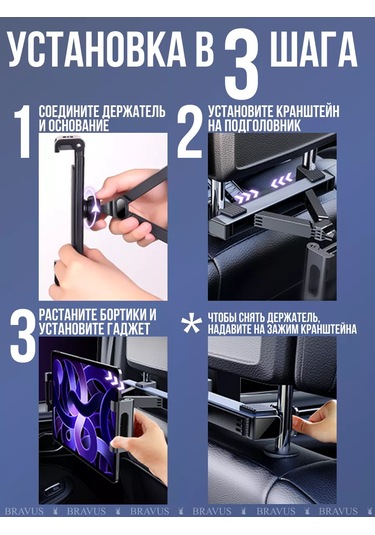 УСТАНОВКА В 3 ШАГА

1 СОЕДИНИТЕ ДЕРЖАТЕЛЬ И ОСНОВАНИЕ

2 УСТАНОВИТЕ КРАНШТЕЙН НА ПОДГОЛОВНИК

3 РАСТАНИТЕ БОРТИКИ И УСТАНОВИТЕ ГАДЖЕТ

* ЧТОБЫ СНЯТЬ ДЕРЖАТЕЛЬ, НАДАВИТЕ НА ЗАЖИМ КРАНШТЕЙНА

BRAVUS BRAVUS BRAVUS BRAVUS BRAVUS BRAVUS