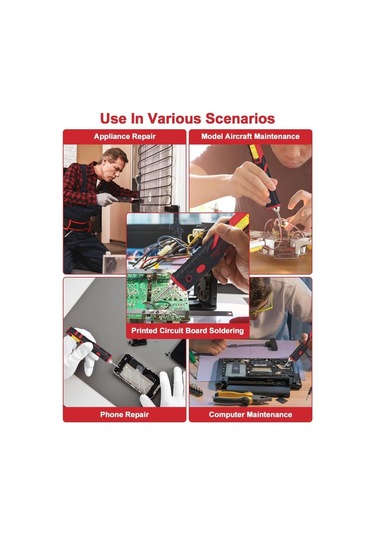 Use In Various Scenarios

Appliance Repair

Model Aircraft Maintenance

Printed Circuit Board Soldering

Phone Repair

Computer Maintenance