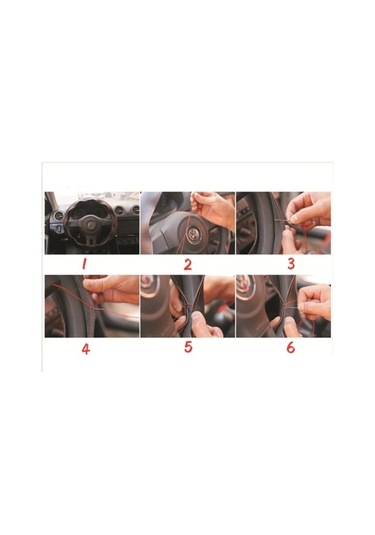 1
2
3
4
5
6