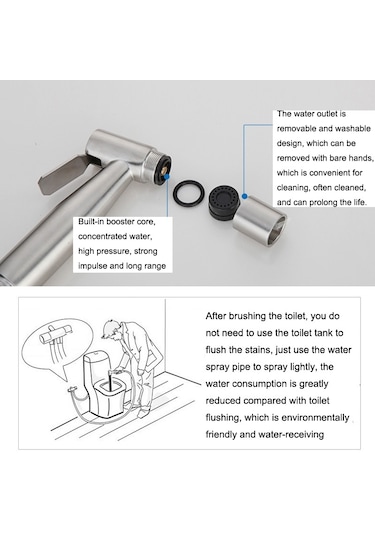 The water outlet is removable and washable design, which can be removed with bare hands, which is convenient for cleaning, often cleaned, and can prolong the life.

Built-in booster core, concentrated water, high pressure, strong impulse and long range

After brushing the toilet, you do not need to use the toilet tank to flush the stains, just use the water spray pipe to spray lightly, the water consumption is greatly reduced compared with toilet flushing, which is environmentally friendly and water-receiving