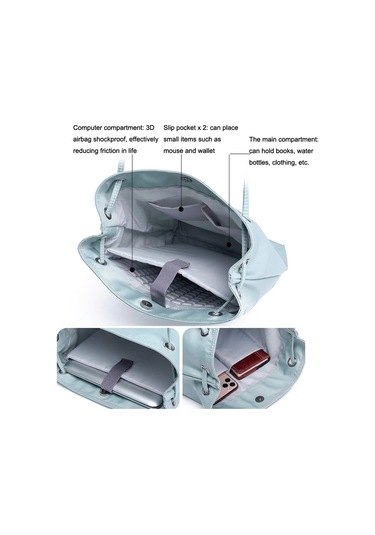 Computer compartment: 3D airbag shockproof, effectively reducing friction in life

Slip pocket x 2: can place small items such as mouse and wallet

The main compartment: can hold books, water bottles, clothing, etc.