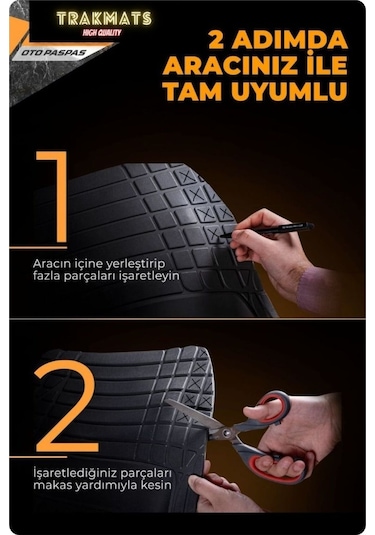 TRAKMATS
HIGH QUALITY
OTO PASPAS

2 ADIMDA ARACINIZ İLE TAM UYUMLU

1

Aracın içine yerleştirip fazla parçaları işaretleyin

2

İşaretlediğiniz parçaları makas yardımıyla kesin