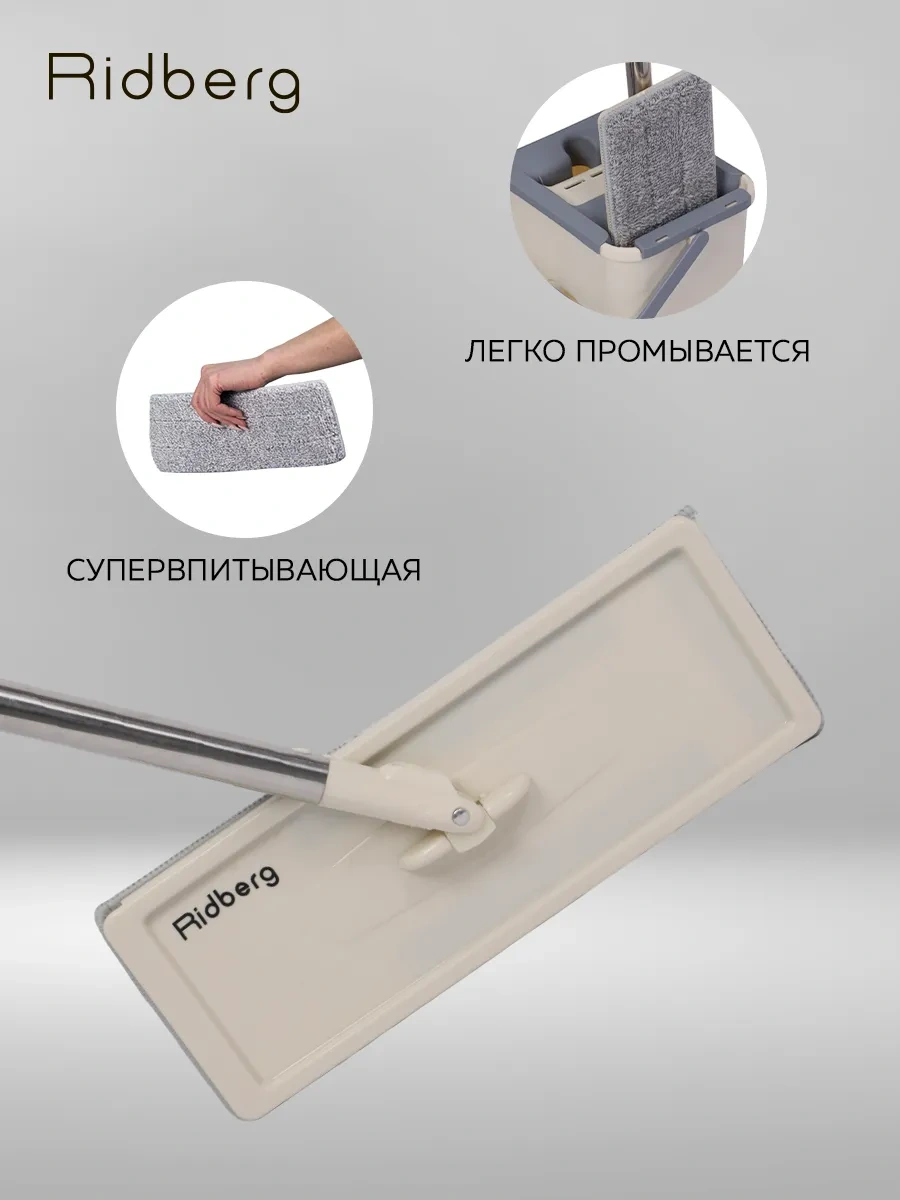 Ridberg

ЛЕГКО ПРОМЫВАЕТСЯ

СУПЕРВПИТЫВАЮЩАЯ

Ridberg