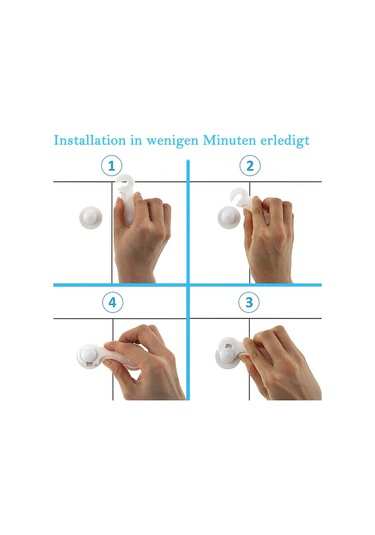 Installation in wenigen Minuten erledigt

1

2

4

3