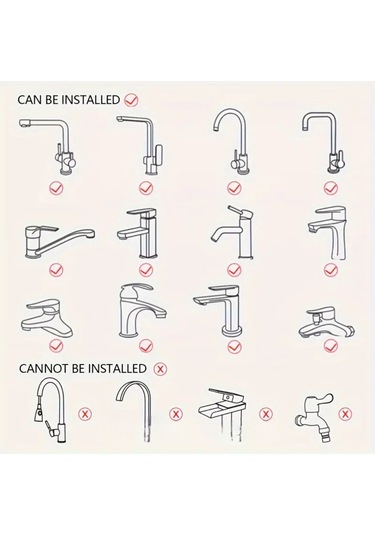 CAN BE INSTALLED

CANNOT BE INSTALLED