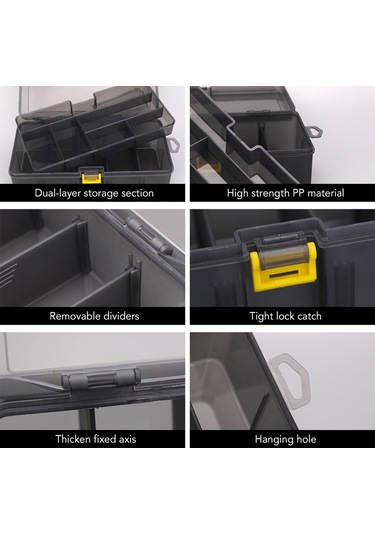 Dual-layer storage section

High strength PP material

Removable dividers

Tight lock catch

Thicken fixed axis

Hanging hole