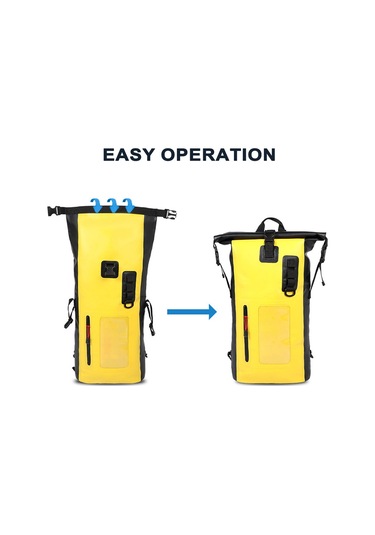 EASY OPERATION