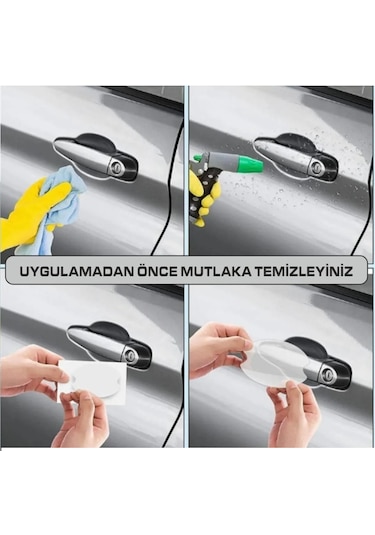 UYGULAMADAN ÖNCE MUTLAKA TEMİZLEYİNİZ