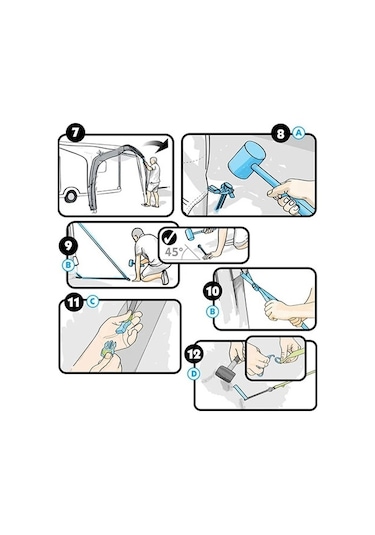 7

8 A

9
B

45°

10
B

11 C

12
D