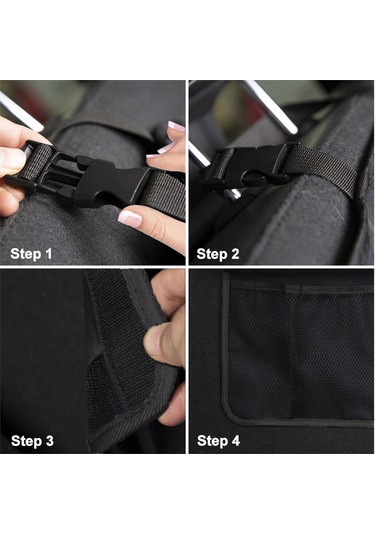 Step 1

Step 2

Step 3

Step 4