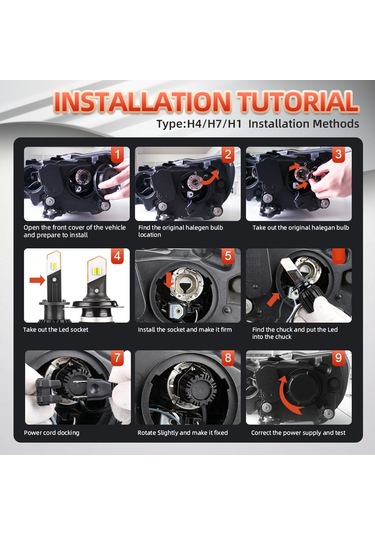 INSTALLATION TUTORIAL

Type:H4/H7/H1 Installation Methods

1

Open the front cover of the vehicle and prepare to install

2

Find the original halegen bulb location

3

Take out the original halegan bulb

4

Take out the Led socket

5

Install the socket and make it firm

Find the chuck and put the Led into the chuck

7

Power cord docking

8

Rotate Slightly and make it fixed

9

Correct the power supply and test