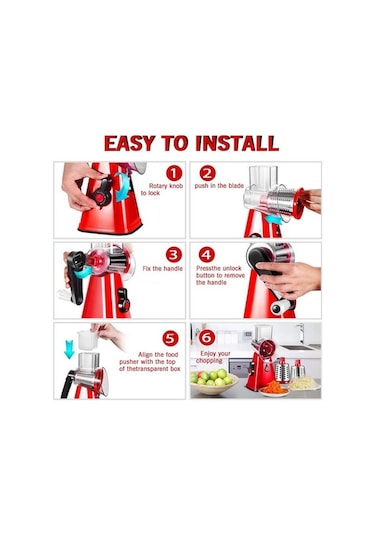 EASY TO INSTALL

1
Rotary knob to lock

2
push in the blade

3
Fix the handle

4
Pressthe unlock button to remove the handle

5
Align the food pusher with the top of thetransparent box

6
Enjoy your chopping