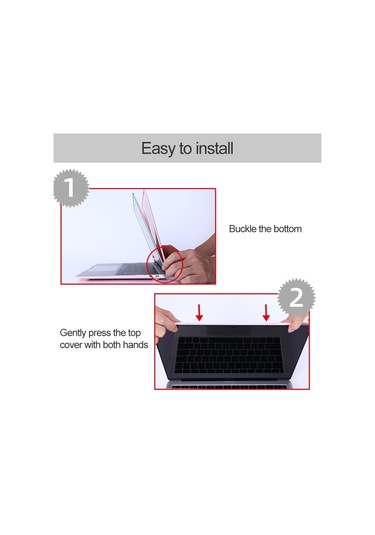 Easy to install

1

Buckle the bottom

2

Gently press the top cover with both hands