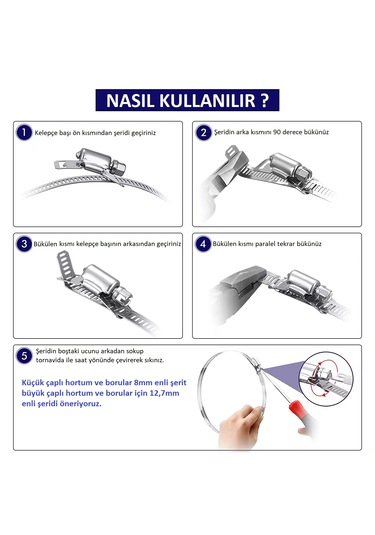 NASIL KULLANILIR ?

1 Kelepçe başı ön kısmından şeridi geçiriniz

2 Şeridin arka kısmını 90 derece bükünüz

3 Bükülen kısmı kelepçe başının arkasından geçiriniz

4 Bükülen kısmı paralel tekrar bükünüz

5 Şeridin boştaki ucunu arkadan sokup tornavida ile saat yönünde çevirerek sıkınız.

Küçük çaplı hortum ve borular 8mm enli şerit büyük çaplı hortum ve borular için 12,7mm enli şeridi öneriyoruz.