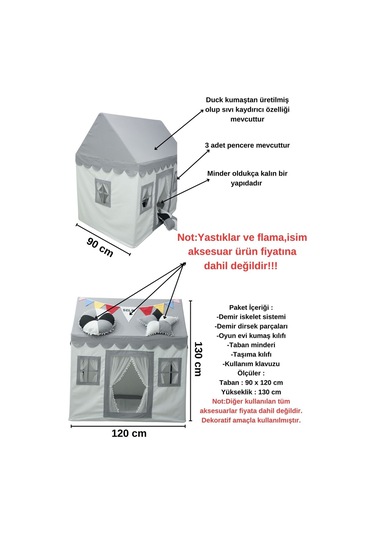 Duck kumaştan üretilmiş olup sıvı kaydırıcı özelliği mevcuttur

3 adet pencere mevcuttur

Minder oldukça kalın bir yapıdadır

90 cm

Not:Yastıklar ve flama,isim aksesuar ürün fiyatına dahil değildir!!!

130 cm

120 cm

Paket İçeriği :
-Demir iskelet sistemi
-Demir dirsek parçaları
-Oyun evi kumaş kılıfı
-Taban minderi
-Taşıma kılıfı
-Kullanım klavuzu
Ölçüler :
Taban : 90 x 120 cm
Yükseklik : 130 cm
Not:Diğer kullanılan tüm aksesuarlar fiyata dahil değildir. Dekoratif amaçla kullanılmıştır.