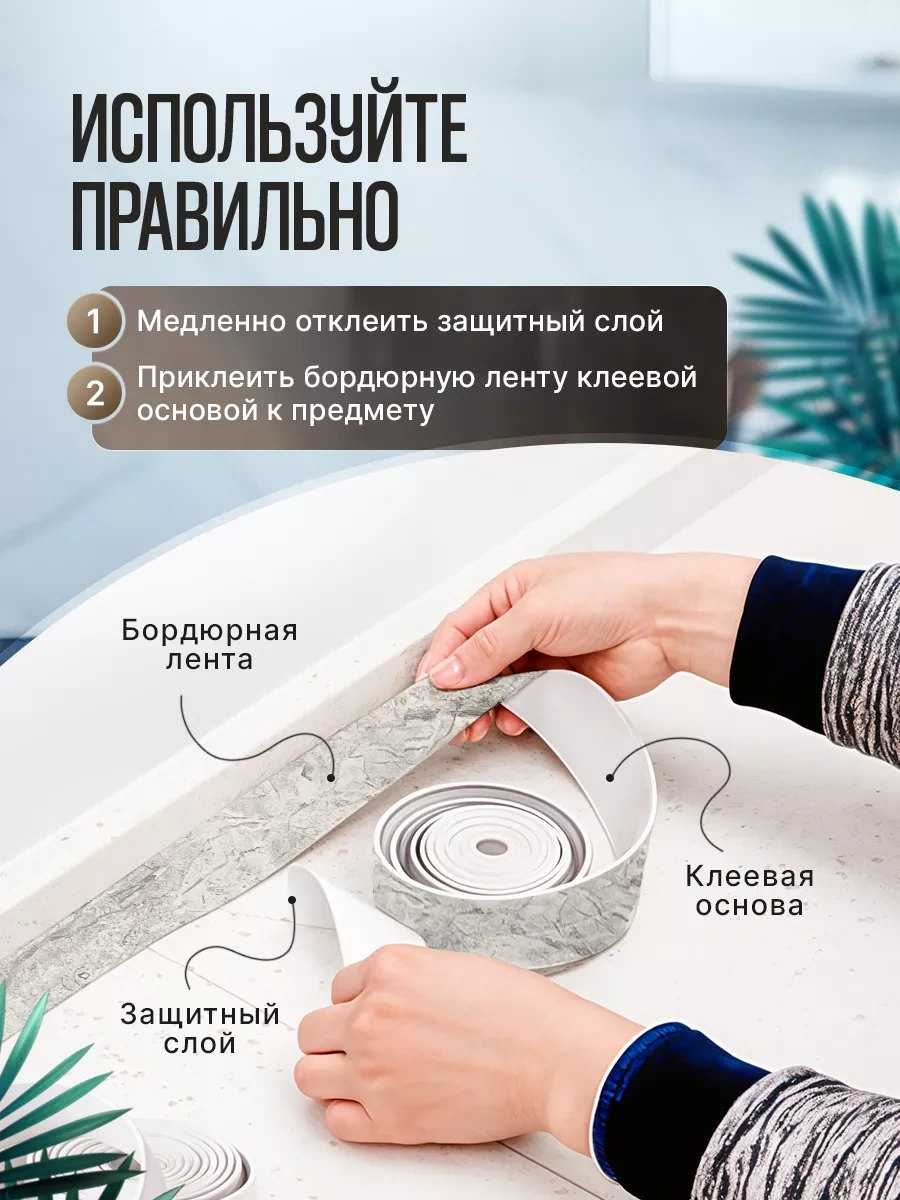 ИСПОЛЬЗУЙТЕ ПРАВИЛЬНО

1 Медленно отклеить защитный слой

2 Приклеить бордюрную ленту клеевой основой к предмету

Бордюрная лента

Клеевая основа

Защитный слой