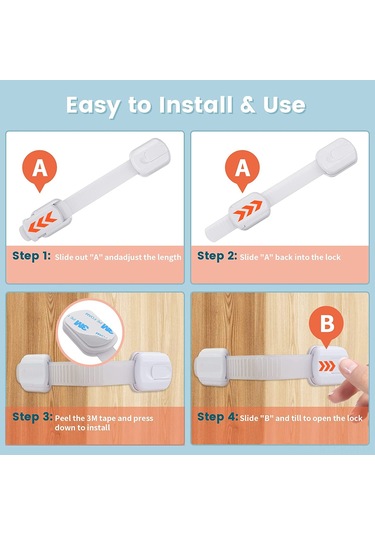 Easy to Install & Use

A

Step 1: Slide out "A" andadjust the length

A

Step 2: Slide "A" back into the lock

3M

Step 3: Peel the 3M tape and press down to install

B

Step 4: Slide "B" and till to open the lock