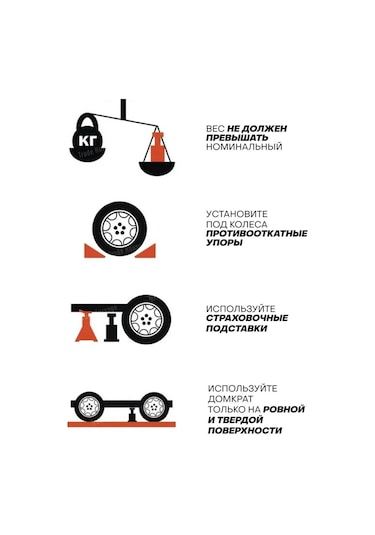 КГ

ВЕС НЕ ДОЛЖЕН ПРЕВЫШАТЬ НОМИНАЛЬНЫЙ

УСТАНОВИТЕ ПОД КОЛЕСА ПРОТИВООТКАТНЫЕ УПОРЫ

ИСПОЛЬЗУЙТЕ СТРАХОВОЧНЫЕ ПОДСТАВКИ

ИСПОЛЬЗУЙТЕ ДОМКРАТ ТОЛЬКО НА РОВНОЙ И ТВЕРДОЙ ПОВЕРХНОСТИ